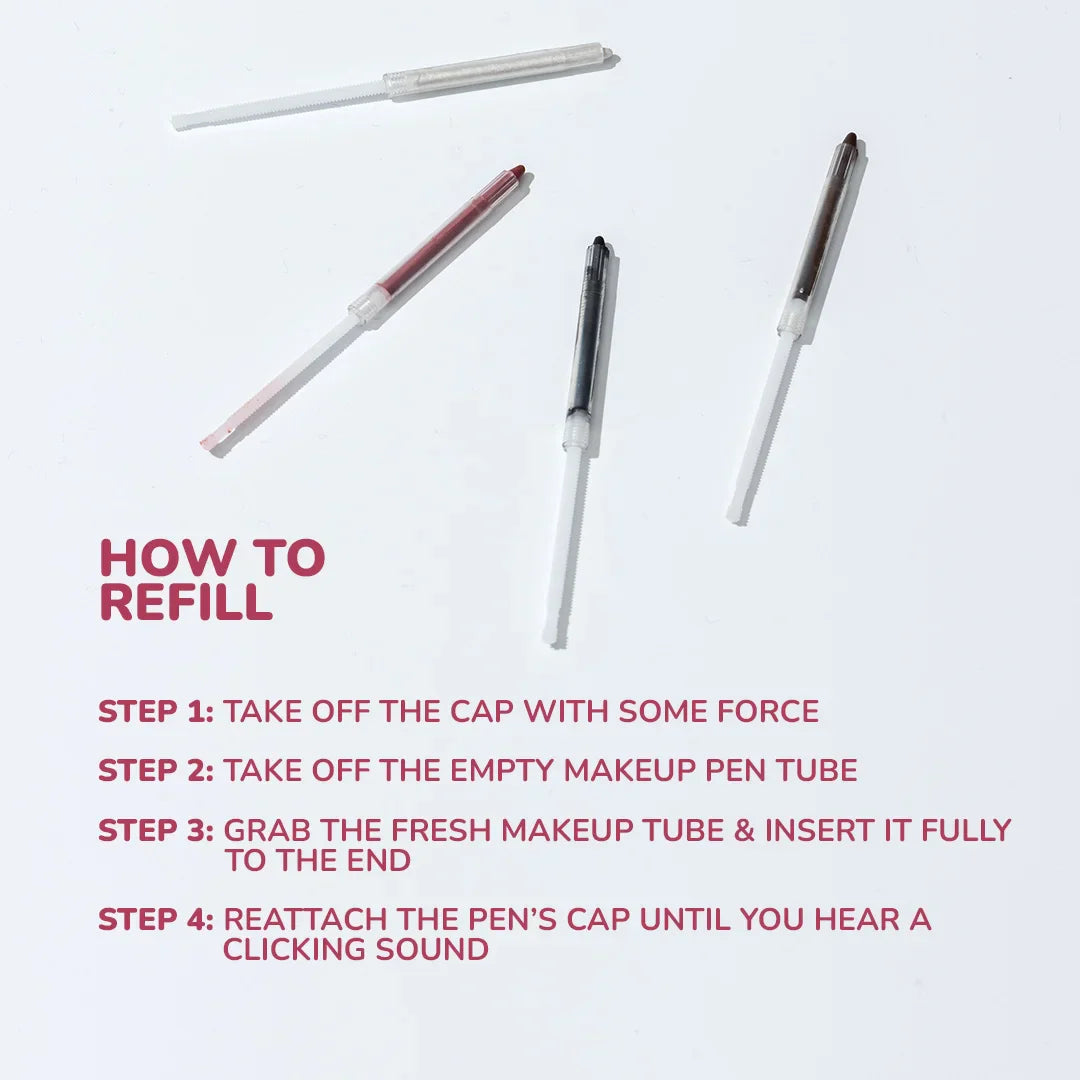 HOW TO REFILL

STEP 1: TAKE OFF THE CAP WITH SOME FORCE

STEP 2: TAKE OFF THE EMPTY MAKEUP PEN TUBE

STEP 3: GRAB THE FRESH MAKEUP TUBE & INSERT IT FULLY TO THE END

STEP 4: REATTACH THE PEN'S CAP UNTIL YOU HEAR A CLICKING SOUND